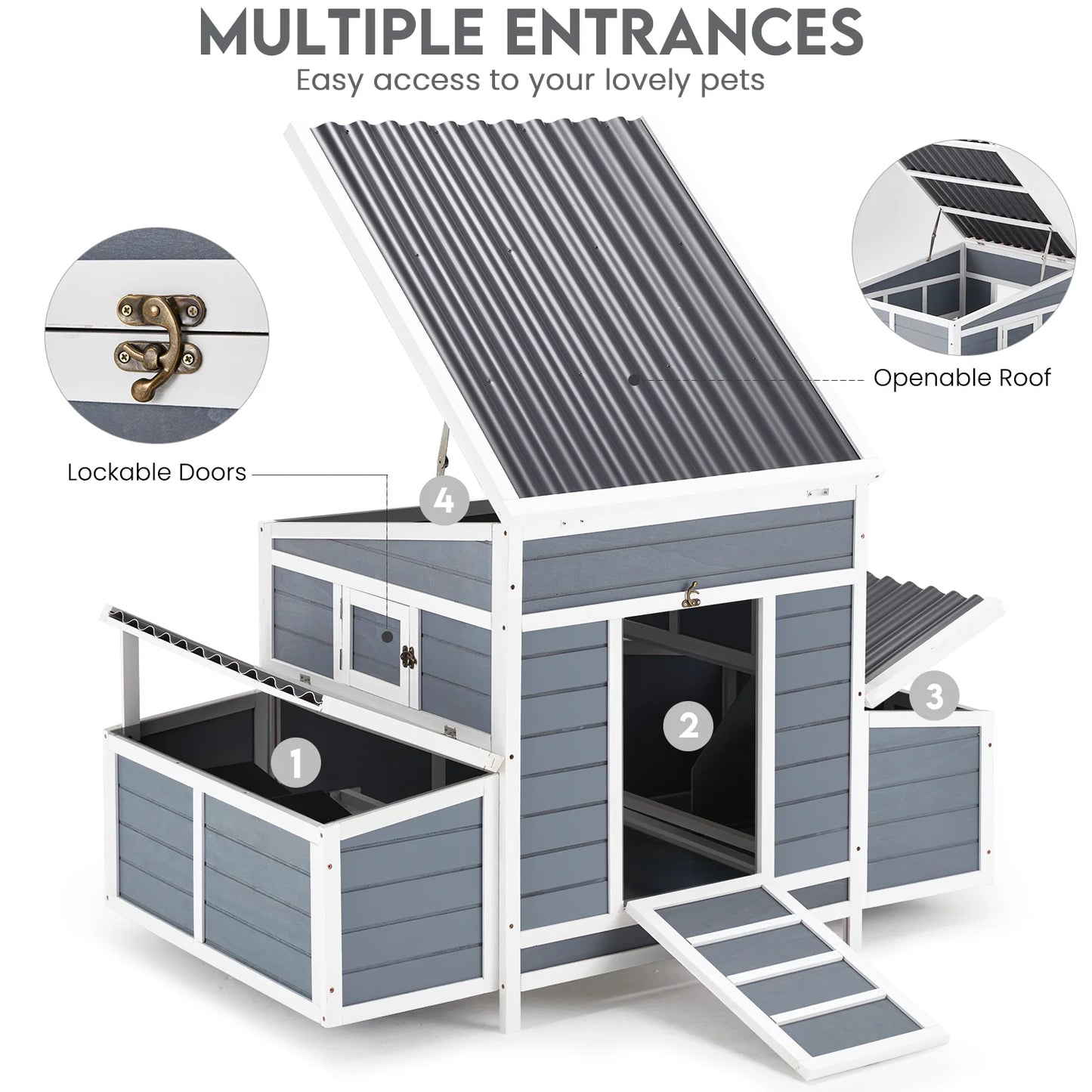 MULTIPLE ENTRANCES
Easy access to your lovely pets

Openable Roof

Lockable Doors

4

1

2

3