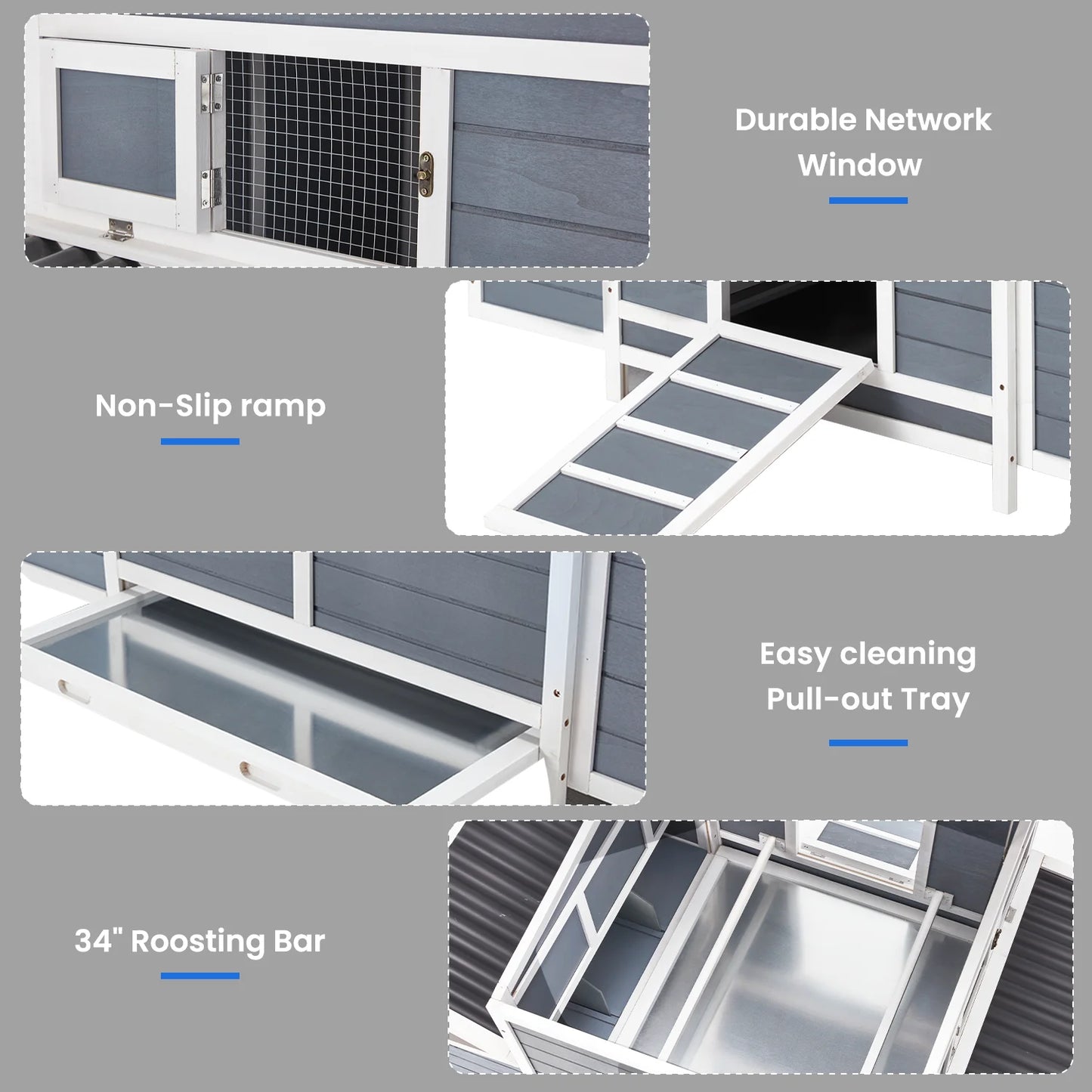 Durable Network Window

Non-Slip ramp

Easy cleaning Pull-out Tray

34" Roosting Bar