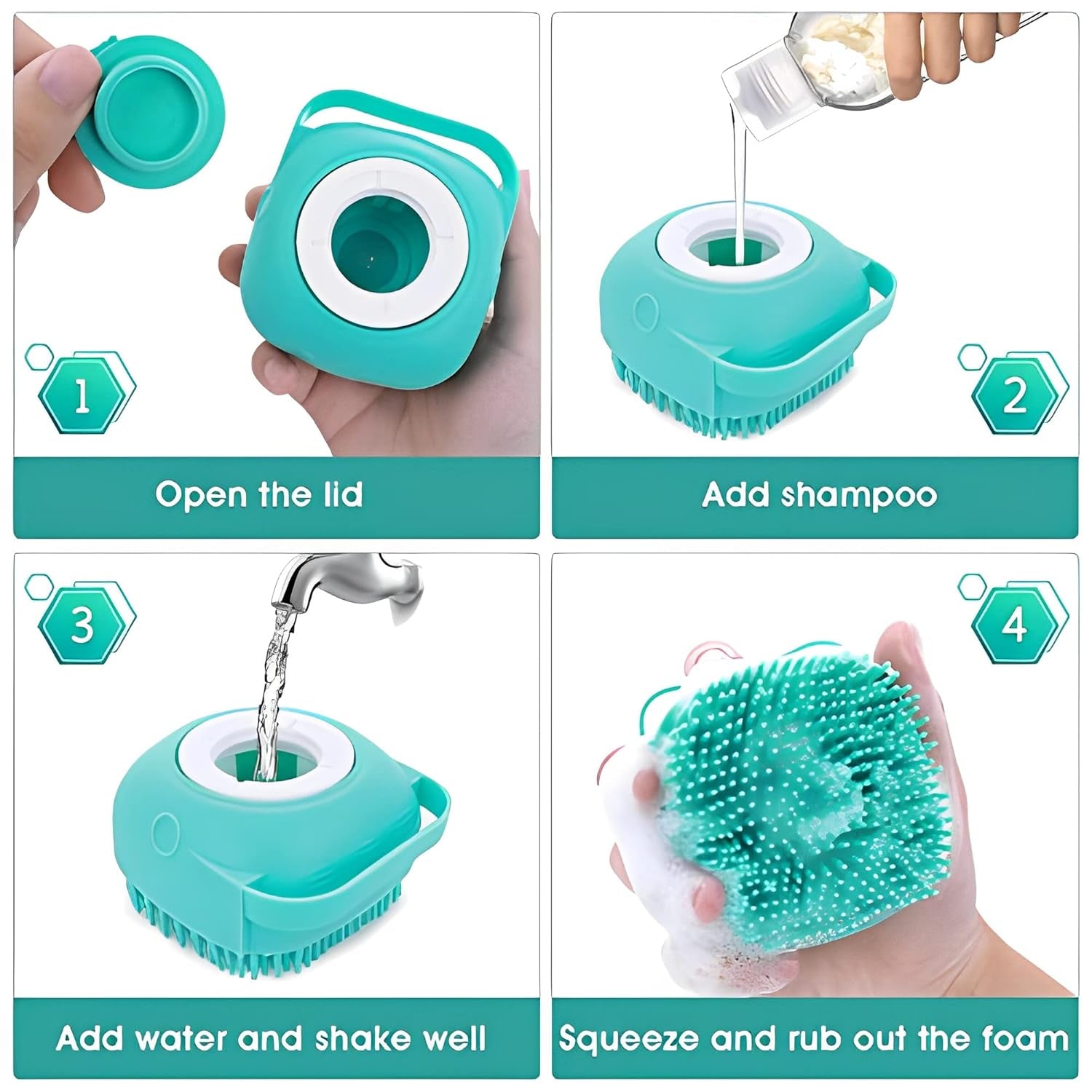 1

Open the lid

2

Add shampoo

3

Add water and shake well

4

Squeeze and rub out the foam